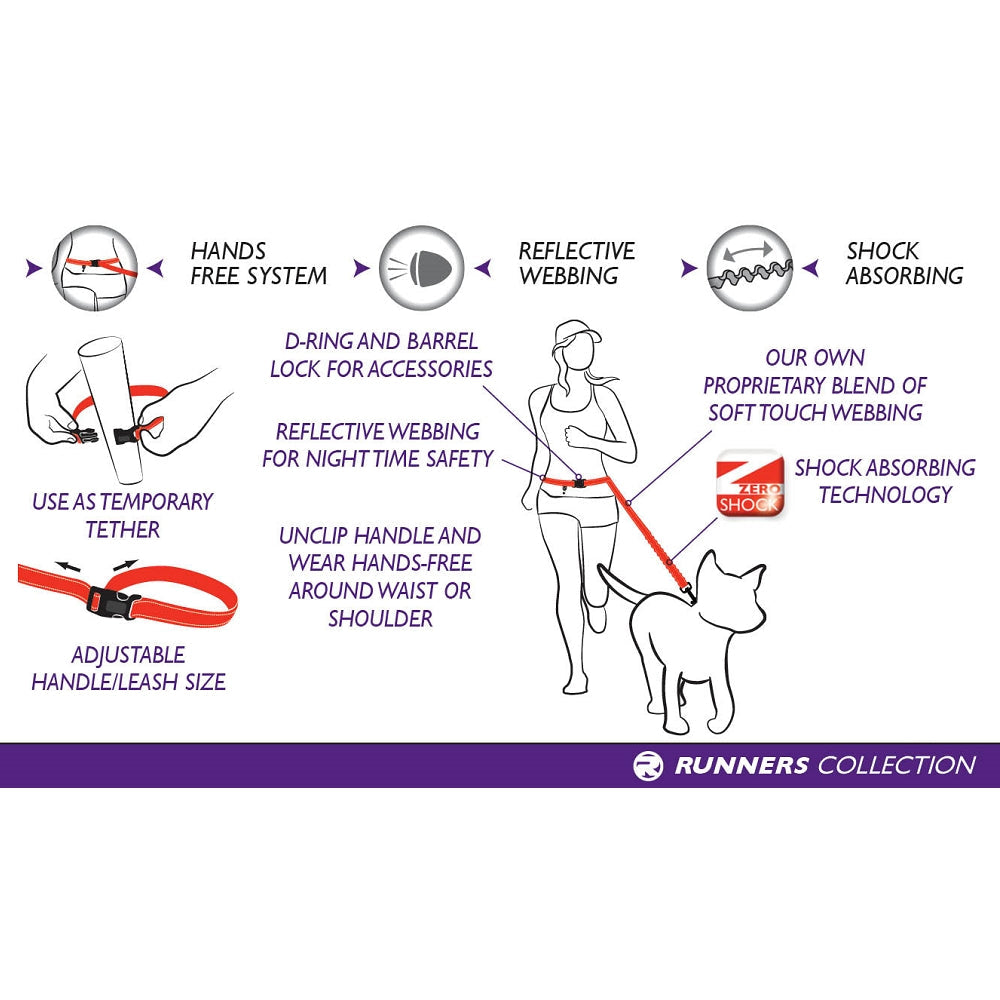 HANDS FREE SYSTEM

REFLECTIVE WEBBING

SHOCK ABSORBING

USE AS TEMPORARY TETHER

ADJUSTABLE HANDLE/LEASH SIZE

D-RING AND BARREL LOCK FOR ACCESSORIES

REFLECTIVE WEBBING FOR NIGHT TIME SAFETY

UNCLIP HANDLE AND WEAR HANDS-FREE AROUND WAIST OR SHOULDER

OUR OWN PROPRIETARY BLEND OF SOFT TOUCH WEBBING

Z ZERO SHOCK

SHOCK ABSORBING TECHNOLOGY

R RUNNERS COLLECTION